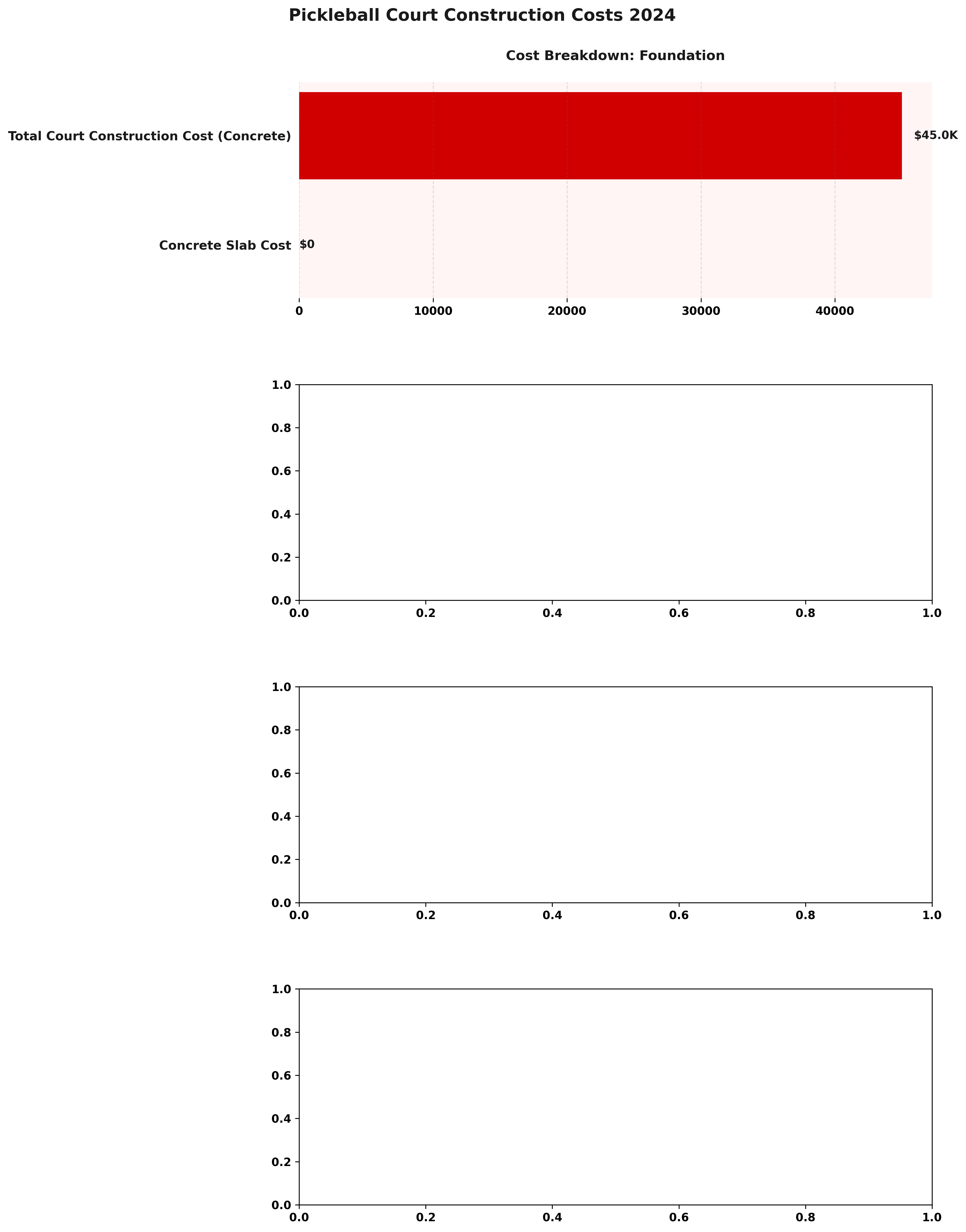 Pickleball Court Construction Costs 2024

Cost Breakdown: Foundation

Total Court Construction Cost (Concrete)
$45.0K
Concrete Slab Cost
$0
0
10000
20000
30000
40000

1.0
0.8
0.6
0.4
0.2
0.0
0.0
0.2
0.4
0.6
0.8
1.0

1.0
0.8
0.6
0.4
0.2
0.0
0.0
0.2
0.4
0.6
0.8
1.0

1.0
0.8
0.6
0.4
0.2
0.0
0.0
0.2
0.4
0.6
0.8
1.0